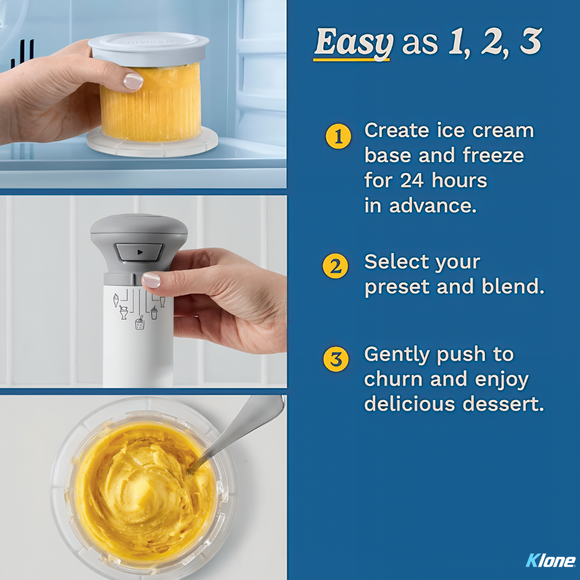 Easy as 1, 2, 3

1 Create ice cream base and freeze for 24 hours in advance.

2 Select your preset and blend.

3 Gently push to churn and enjoy delicious dessert.

Klone